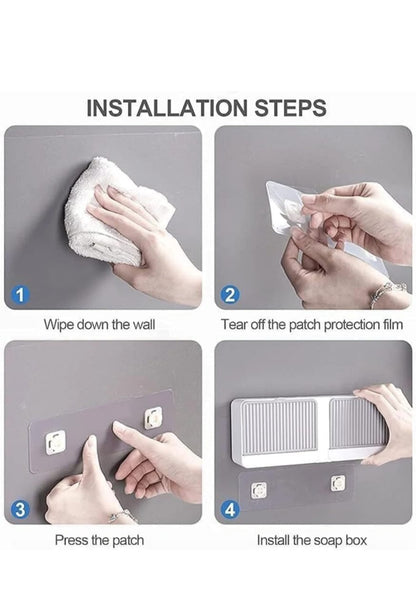 INSTALLATION STEPS

1

Wipe down the wall

2

Tear off the patch protection film

3

Press the patch

4

Install the soap box